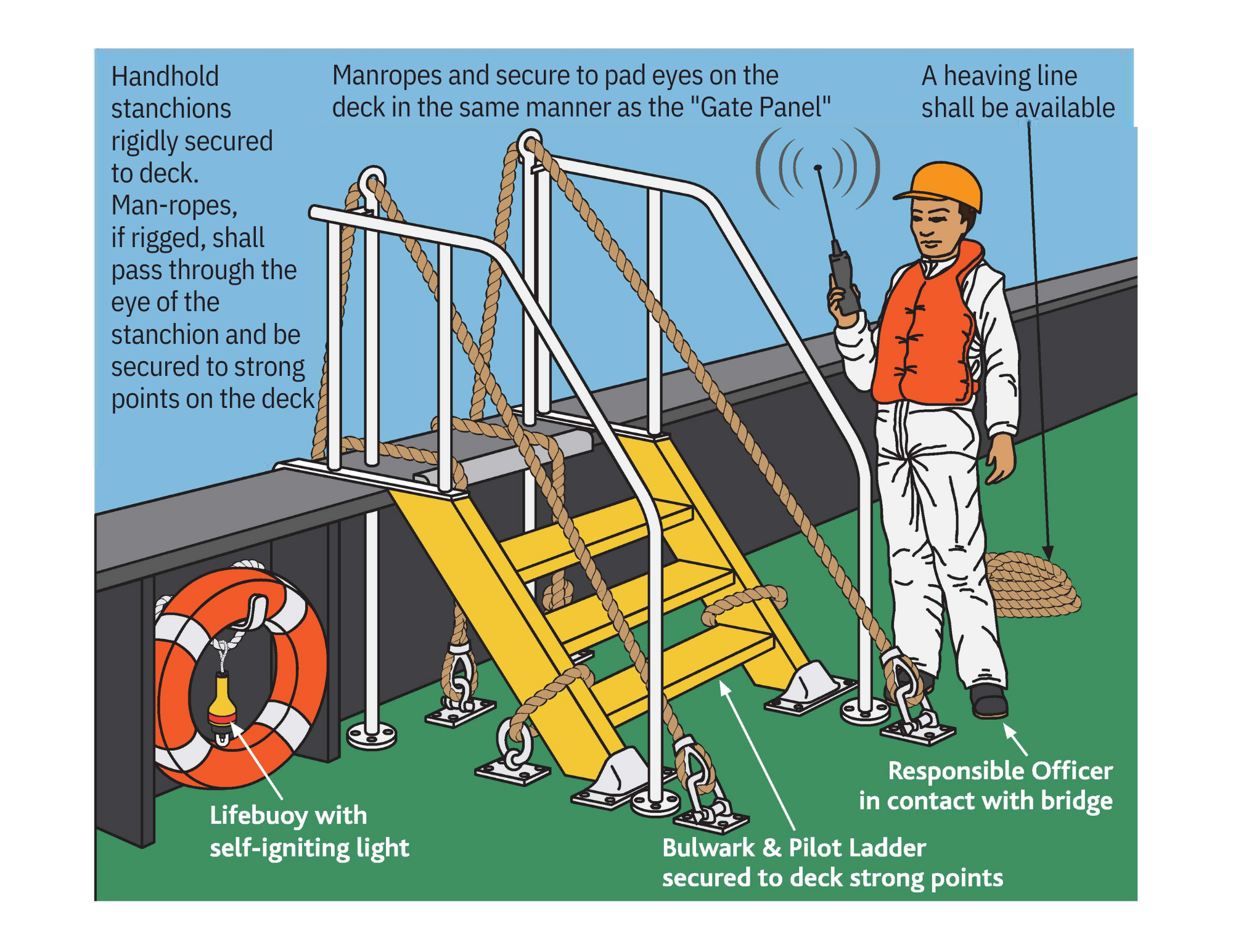 Handhold stanchions rigidly secured to deck. Man-ropes, if rigged, shall pass through the eye of the stanchion and be secured to strong points on the deck

Manropes and secure to pad eyes on the deck in the same manner as the "Gate Panel"

A heaving line shall be available

Lifebuoy with self-igniting light

Bulwark & Pilot Ladder secured to deck strong points

Responsible Officer in contact with bridge